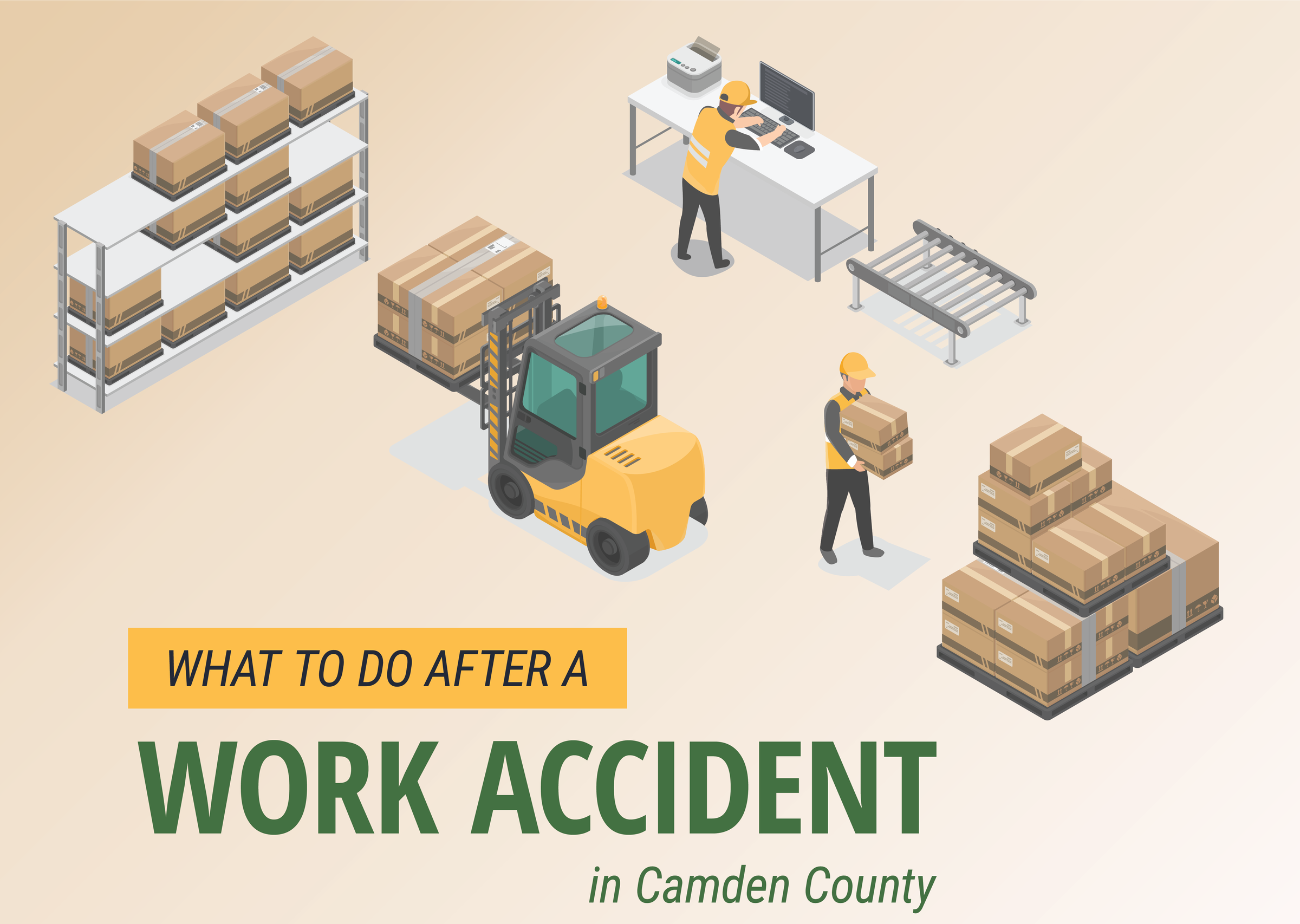 WHAT TO DO AFTER A

WORK ACCIDENT

in Camden County